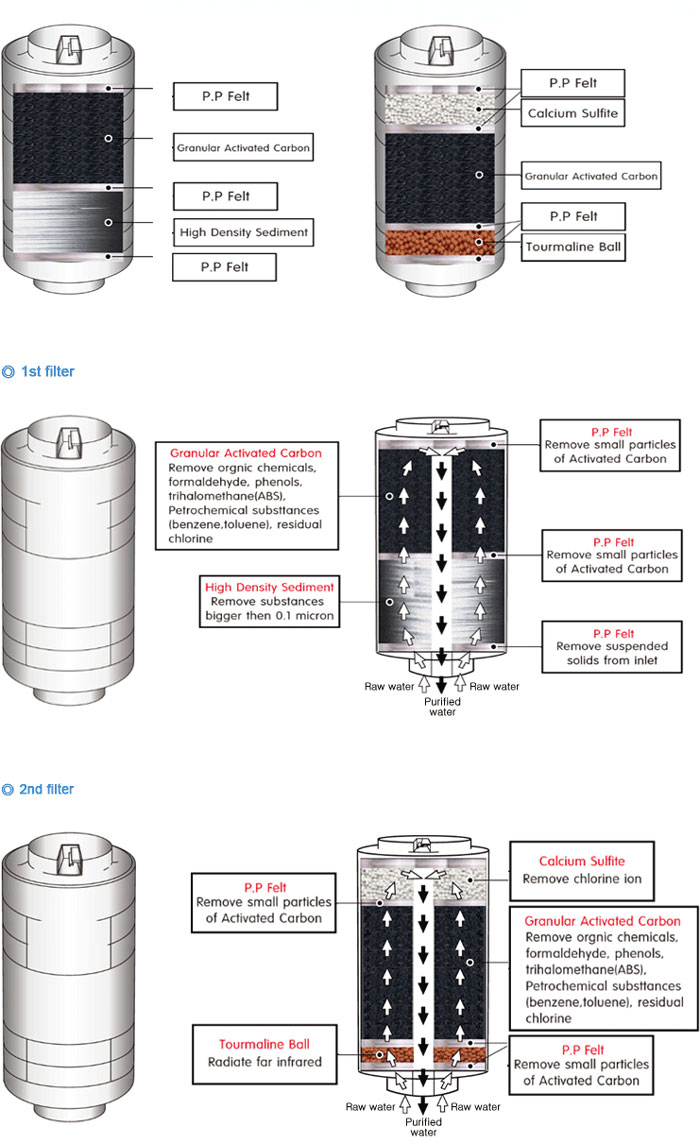 P.P Felt

Granular Activated Carbon

P.P Felt

High Density Sediment

P.P Felt

P.P Felt

Calcium Sulfite

Granular Activated Carbon

P.P Felt

Tourmaline Ball

◎ 1st filter

Granular Activated Carbon
Remove orgnic chemicals, formaldehyde, phenols, trihalomethane(ABS), Petrochemical substtances (benzene,toluene), residual chlorine

High Density Sediment
Remove substances bigger then 0.1 micron

P.P Felt
Remove small particles of Activated Carbon

P.P Felt
Remove small particles of Activated Carbon

P.P Felt
Remove suspended solids from inlet

Raw water

Raw water

Purified water

◎ 2nd filter

P.P Felt
Remove small particles of Activated Carbon

Tourmaline Ball
Radiate far infrared

Calcium Sulfite
Remove chlorine ion

Granular Activated Carbon
Remove orgnic chemicals, formaldehyde, phenols, trihalomethane(ABS), Petrochemical substtances (benzene,toluene), residual chlorine

P.P Felt
Remove small particles of Activated Carbon

Raw water

Raw water

Purified water